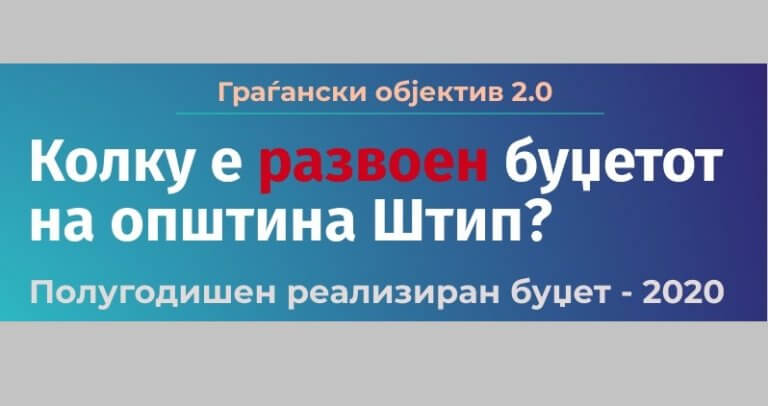 Граѓански објектив 2.0

Колку е развоен буџетот на општина Штип?

Полугодишен реализиран буџет - 2020